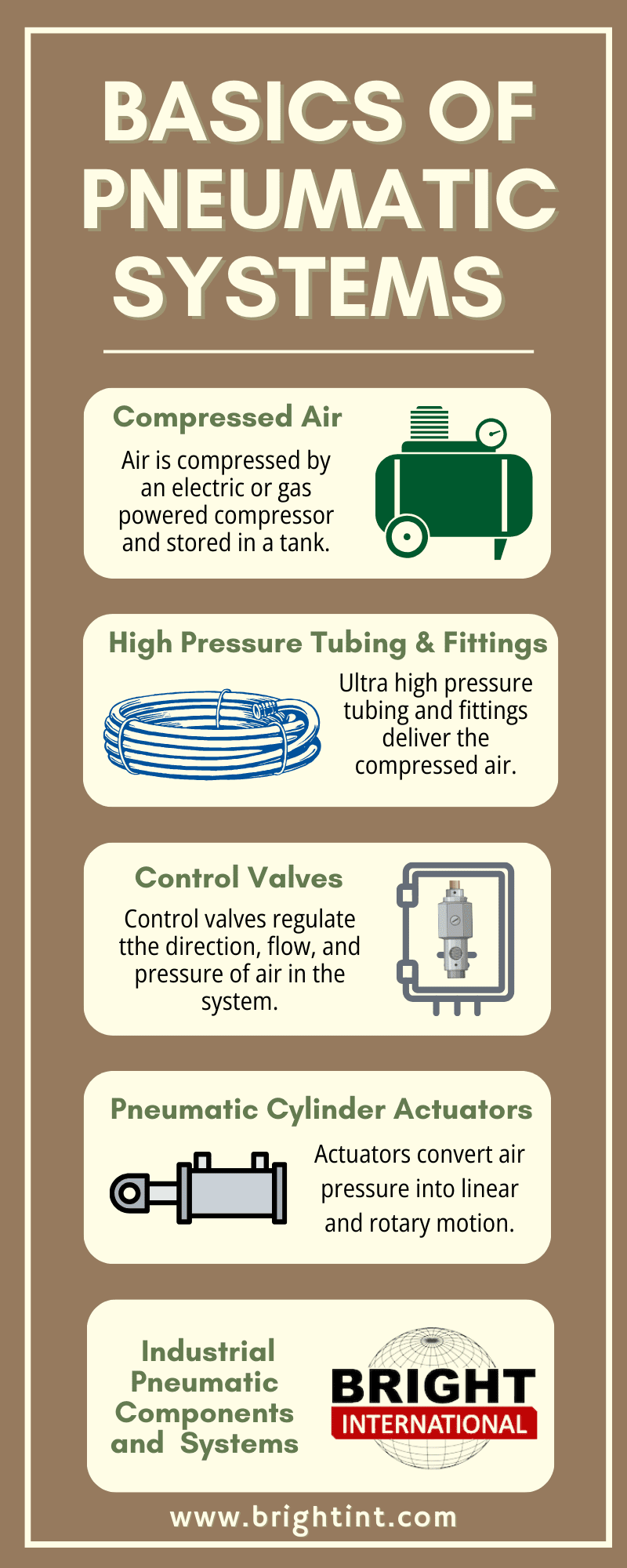 BASICS OF PNEUMATIC SYSTEMS

Compressed Air

Air is compressed by an electric or gas powered compressor and stored in a tank.

High Pressure Tubing & Fittings

Ultra high pressure tubing and fittings deliver the compressed air.

Control Valves

Control valves regulate tthe direction, flow, and pressure of air in the system.

Pneumatic Cylinder Actuators

Actuators convert air pressure into linear and rotary motion.

Industrial Pneumatic Components and Systems

BRIGHT INTERNATIONAL

www.brightint.com