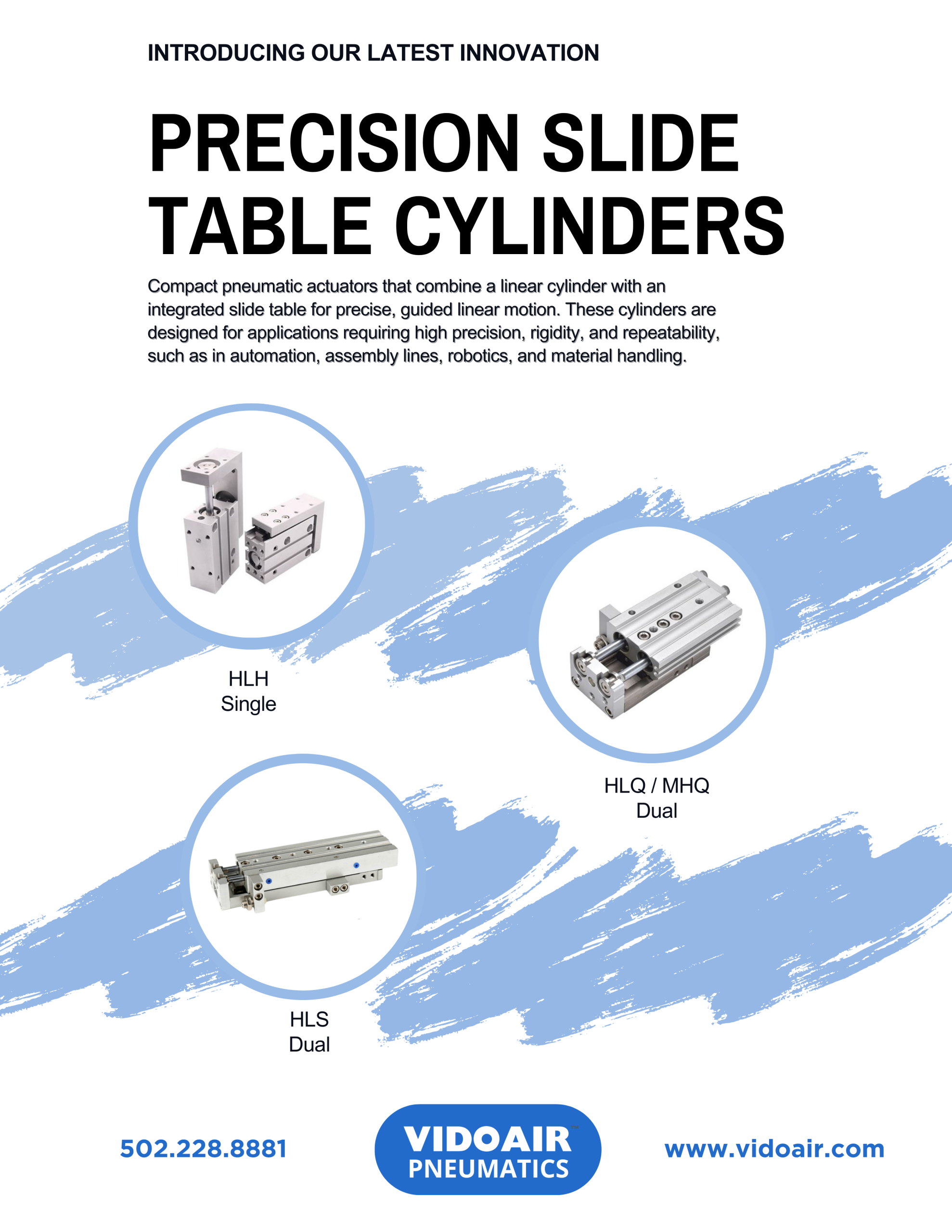 INTRODUCING OUR LATEST INNOVATION

PRECISION SLIDE TABLE CYLINDERS

Compact pneumatic actuators that combine a linear cylinder with an integrated slide table for precise, guided linear motion. These cylinders are designed for applications requiring high precision, rigidity, and repeatability, such as in automation, assembly lines, robotics, and material handling.

HLH
Single

HLQ / MHQ
Dual

HLS
Dual

502.228.8881

VIDOAIR™
PNEUMATICS

www.vidoair.com